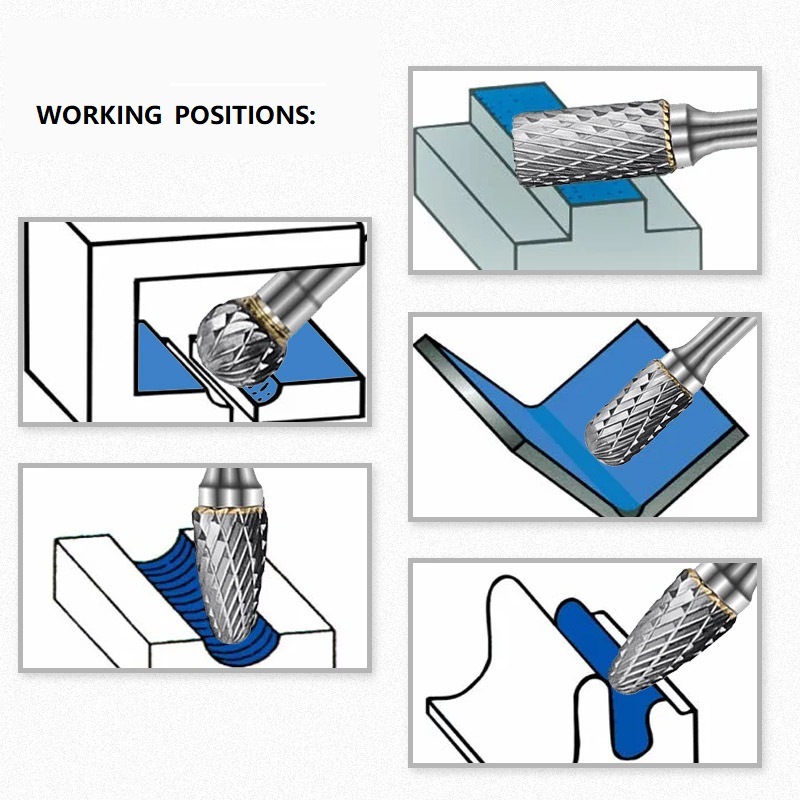 WORKING POSITIONS: