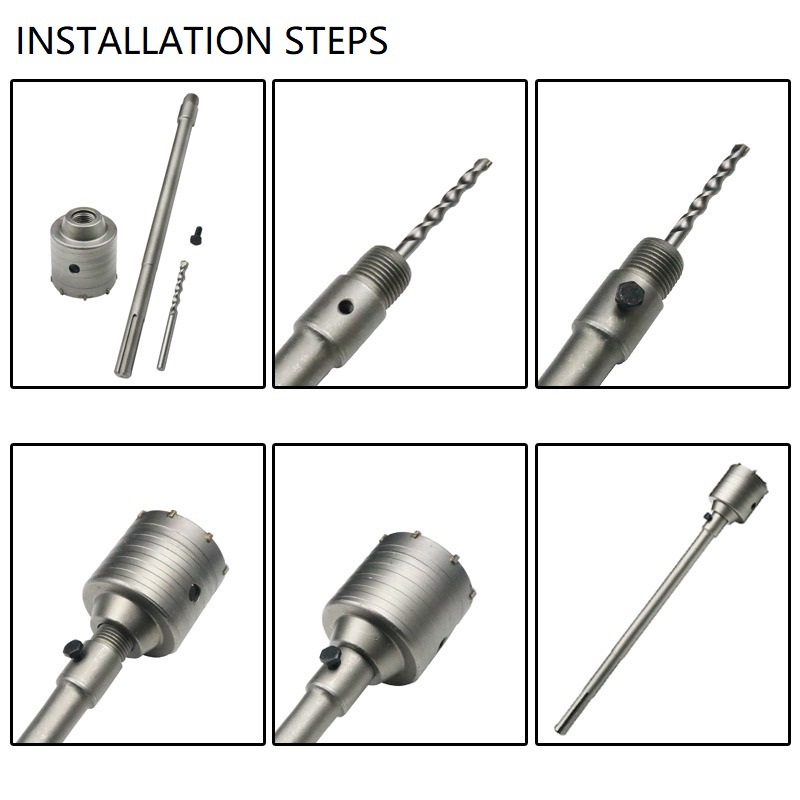 INSTALLATION STEPS