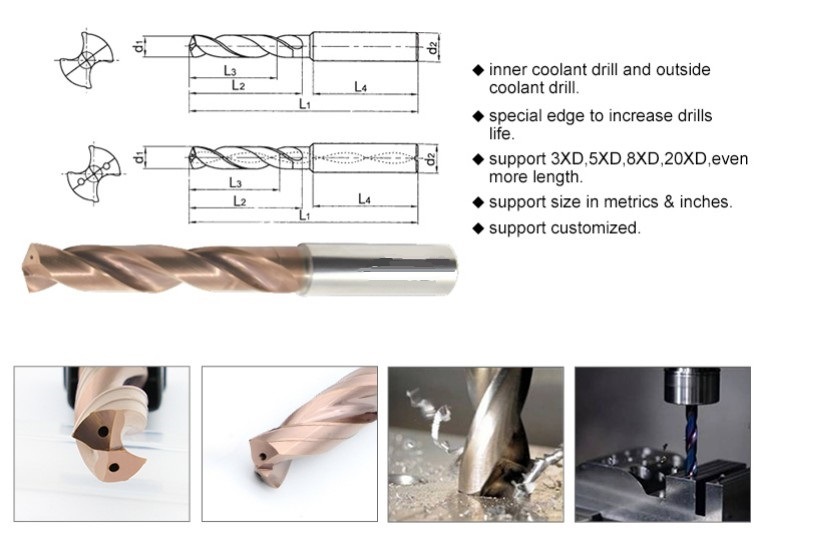 $d_1$

$d_2$

$L_3$

$L_2$

$L_4$

$L_1$

$d_1$

$d_2$

$L_3$

$L_2$

$L_4$

$L_1$

◆ inner coolant drill and outside coolant drill.

◆ special edge to increase drills life.

◆ support 3XD,5XD,8XD,20XD,even more length.

◆ support size in metrics & inches.

◆ support customized.