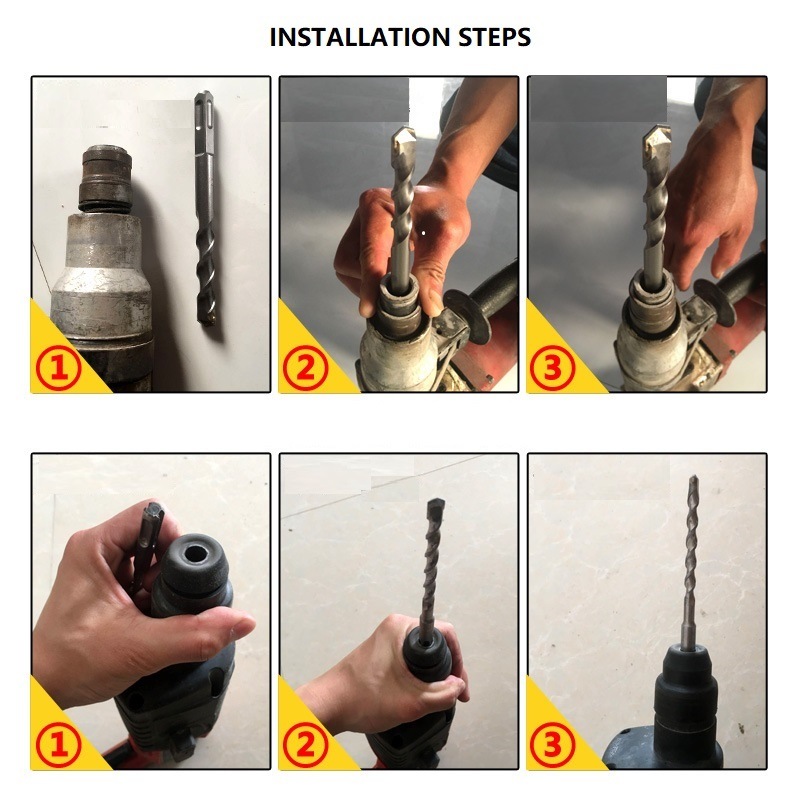 INSTALLATION STEPS

①

②

③

①

②

③