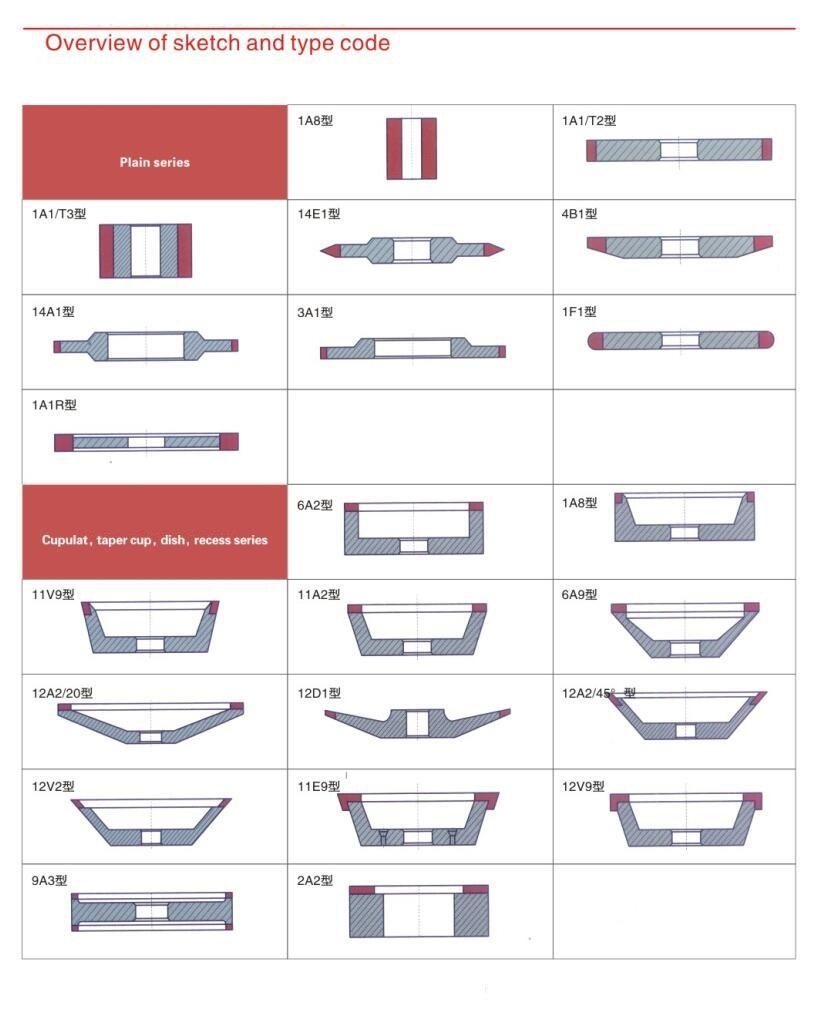 Overview of sketch and type code

| Plain series | 1A8型 | 1A1/T2型 |
|---|---|---|
| 1A1/T3型 | 14E1型 | 4B1型 |
| 14A1型 | 3A1型 | 1F1型 |
| 1A1R型 | | |
| Cupulat, taper cup, dish, recess series | 6A2型 | 1A8型 |
| 11V9型 | 11A2型 | 6A9型 |
| 12A2/20型 | 12D1型 | 12A2/45° 型 |
| 12V2型 | 11E9型 | 12V9型 |
| 9A3型 | 2A2型 | |