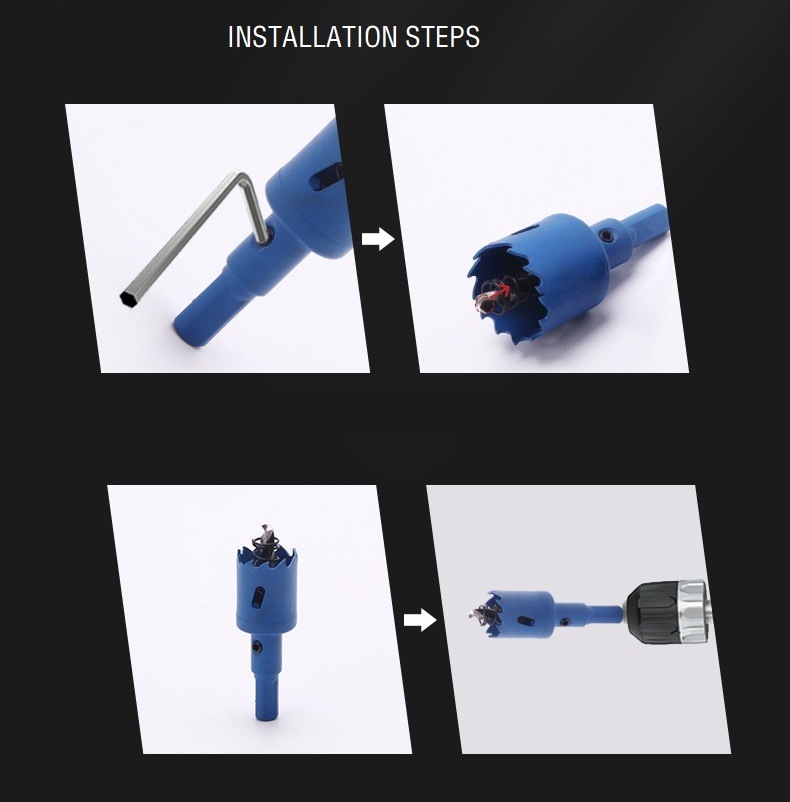 INSTALLATION STEPS