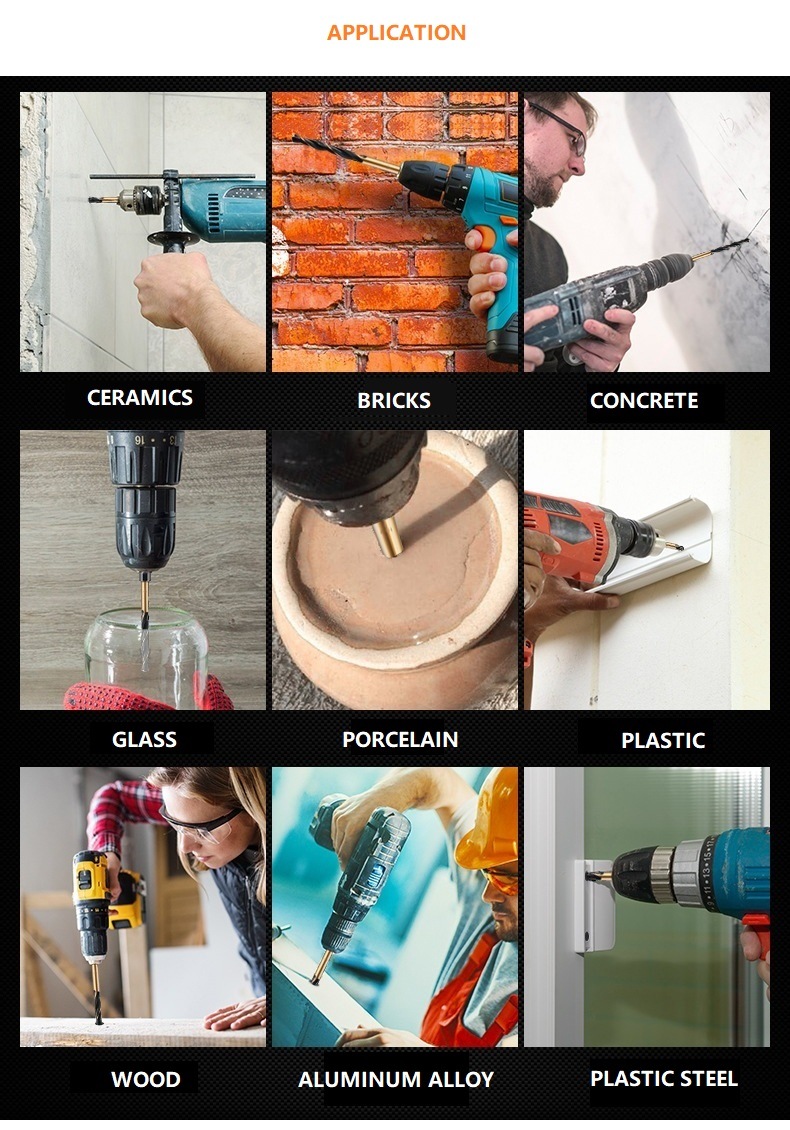 APPLICATION

CERAMICS

BRICKS

CONCRETE

GLASS

PORCELAIN

PLASTIC

WOOD

ALUMINUM ALLOY

PLASTIC STEEL