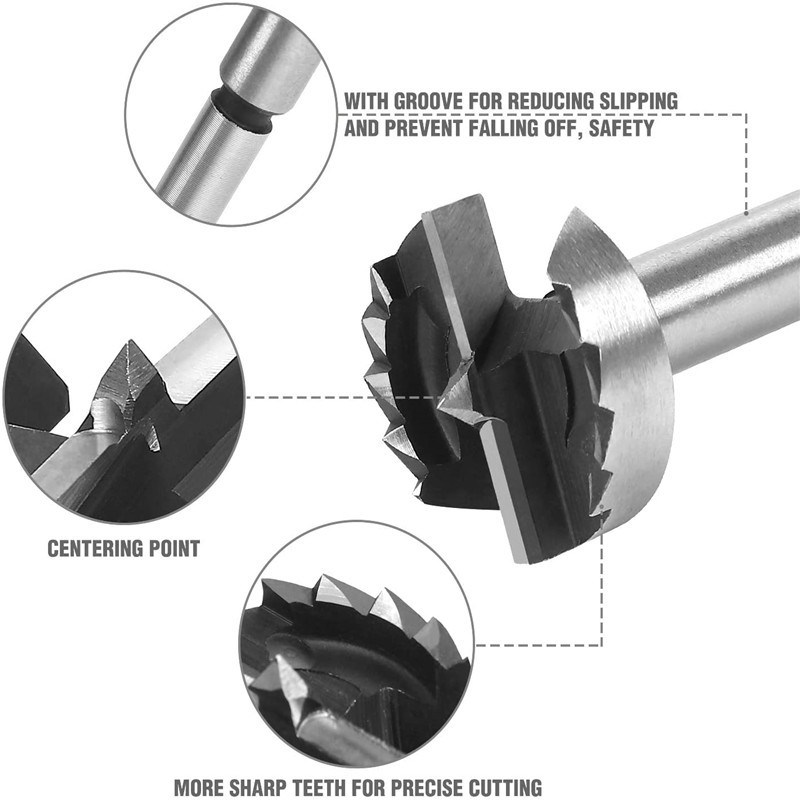 WITH GROOVE FOR REDUCING SLIPPING AND PREVENT FALLING OFF, SAFETY

CENTERING POINT

MORE SHARP TEETH FOR PRECISE CUTTING