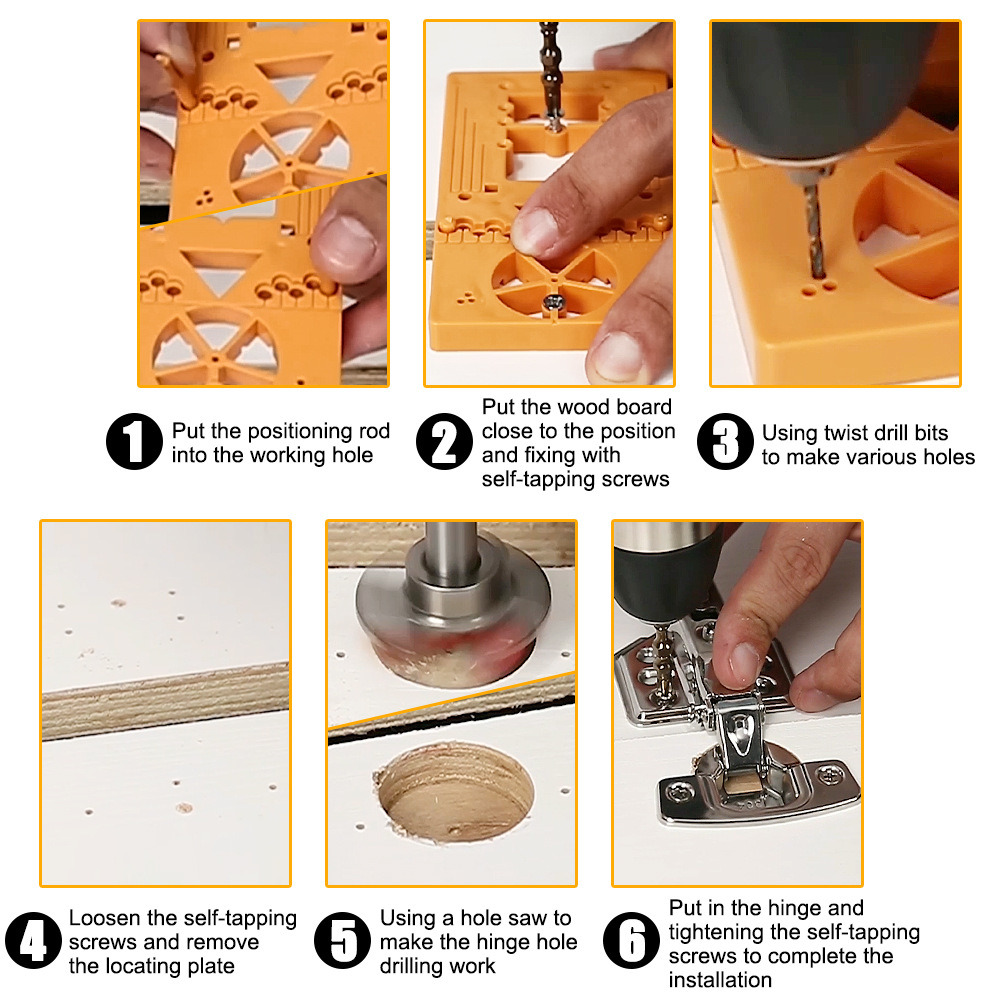 1 Put the positioning rod into the working hole

2 Put the wood board close to the position and fixing with self-tapping screws

3 Using twist drill bits to make various holes

4 Loosen the self-tapping screws and remove the locating plate

5 Using a hole saw to make the hinge hole drilling work

6 Put in the hinge and tightening the self-tapping screws to complete the installation