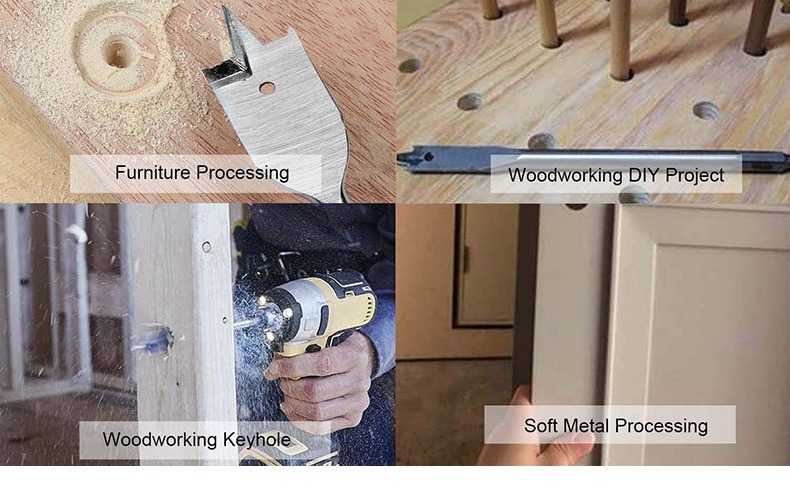 Furniture Processing

Woodworking DIY Project

Woodworking Keyhole

Soft Metal Processing