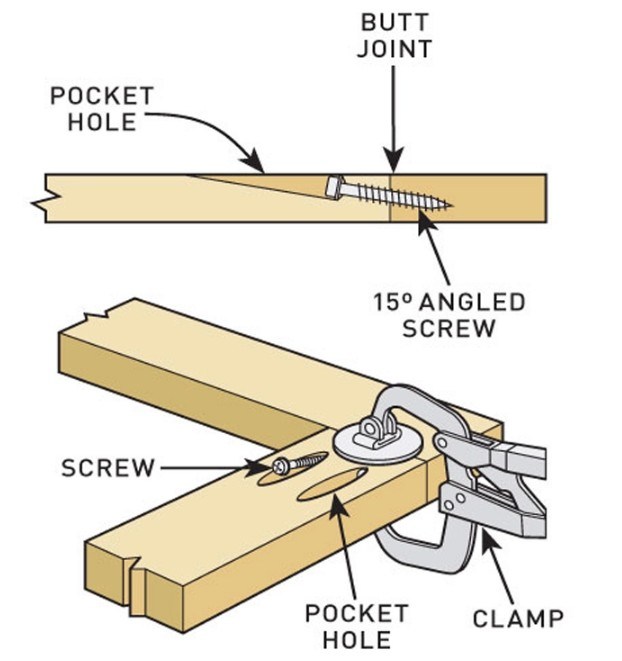 BUTT JOINT

POCKET HOLE

15º ANGLED SCREW

SCREW

POCKET HOLE

CLAMP