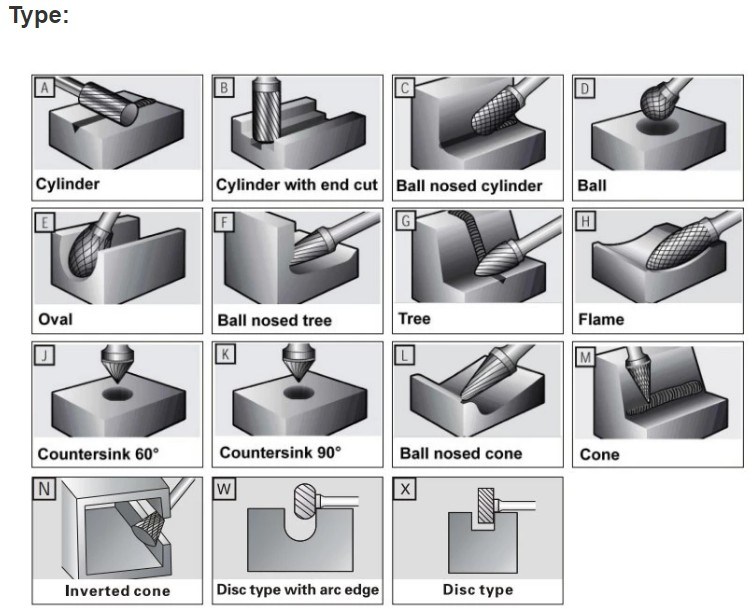 Type:

A
Cylinder

B
Cylinder with end cut

C
Ball nosed cylinder

D
Ball

E
Oval

F
Ball nosed tree

G
Tree

H
Flame

J
Countersink 60°

K
Countersink 90°

L
Ball nosed cone

M
Cone

N
Inverted cone

W
Disc type with arc edge

X
Disc type